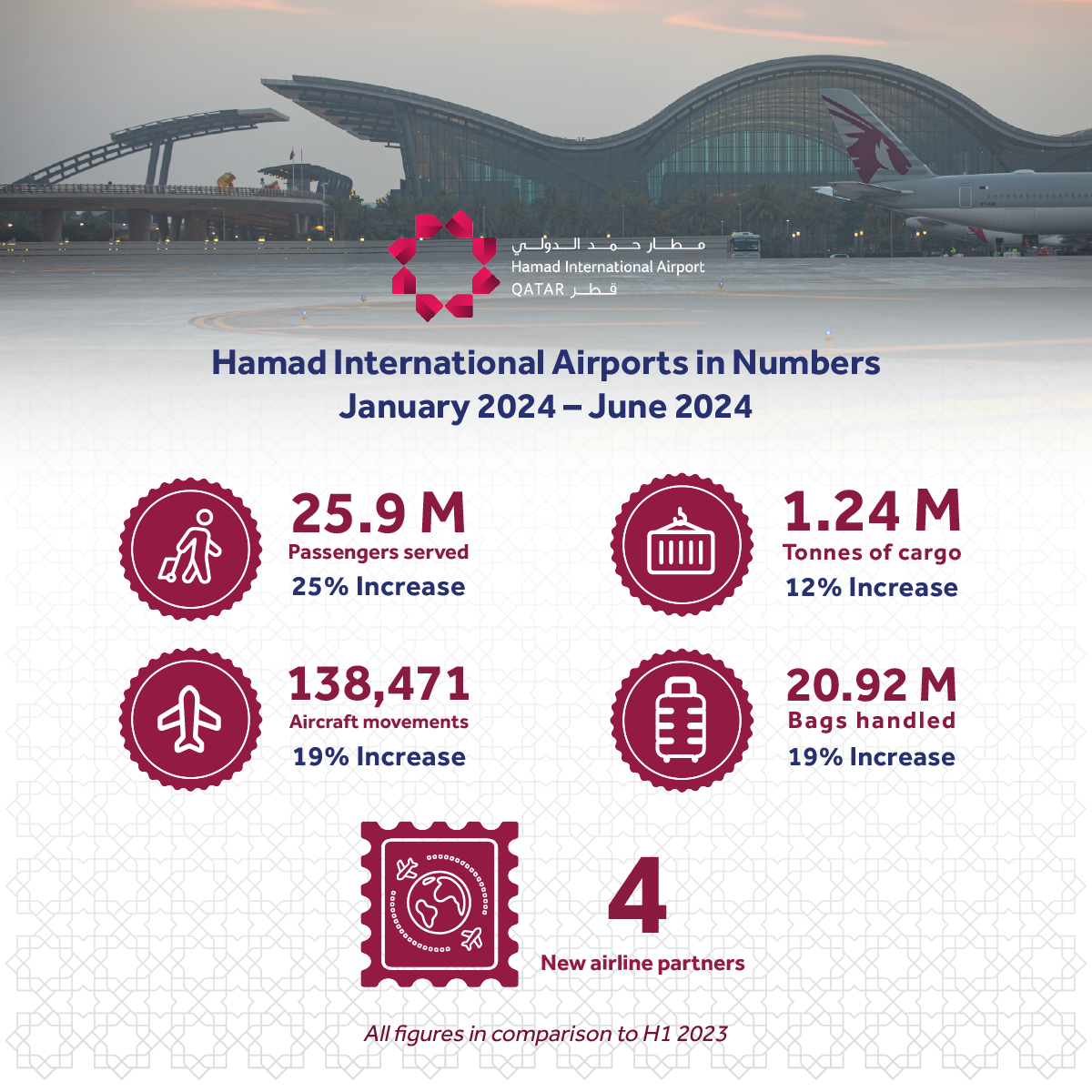 مطار حمد الدولي
Hamad International Airport
QATAR قطر

Hamad International Airports in Numbers
January 2024 – June 2024

25.9 M
Passengers served
25% Increase

1.24 M
Tonnes of cargo
12% Increase

138,471
Aircraft movements
19% Increase

20.92 M
Bags handled
19% Increase

4
New airline partners

All figures in comparison to H1 2023